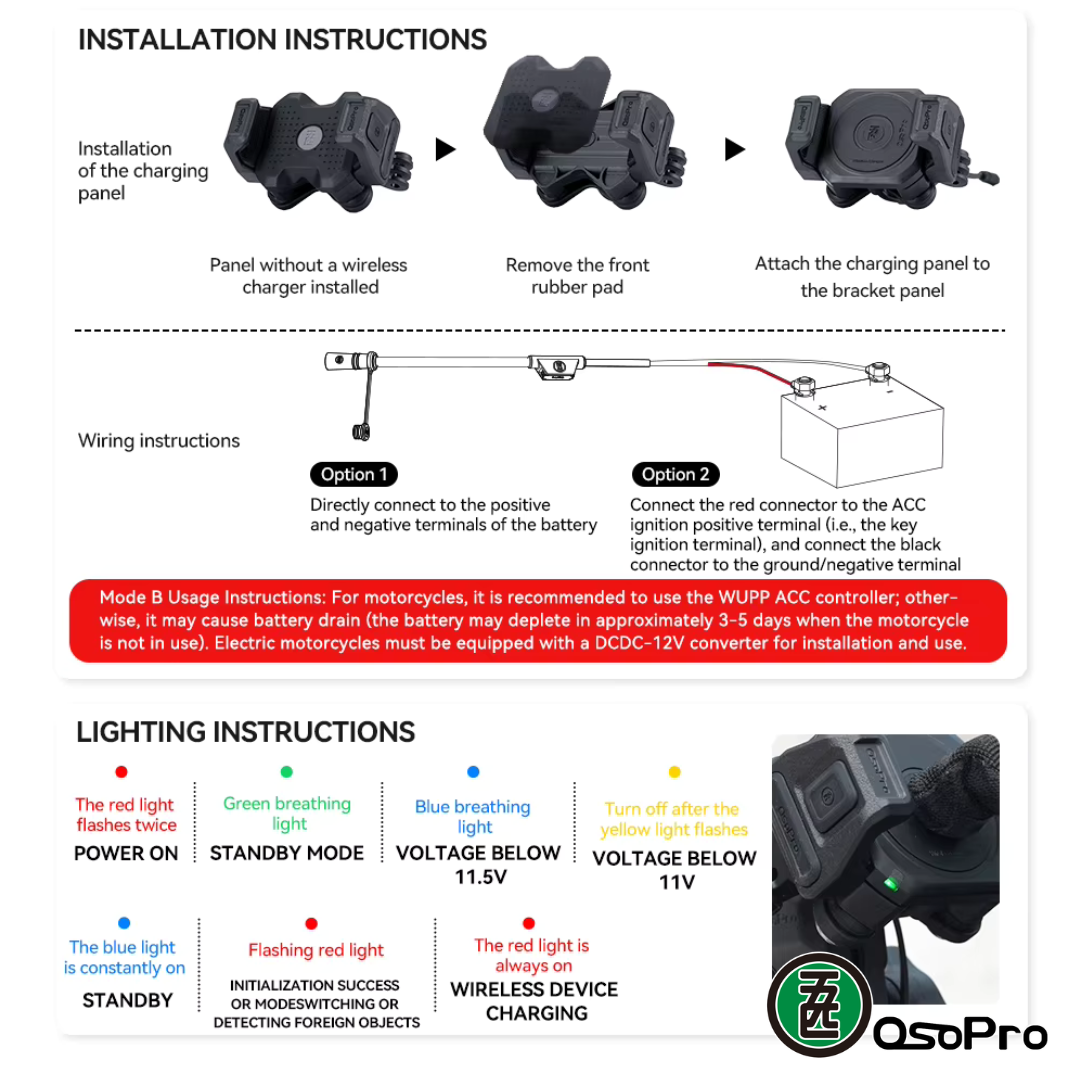 INSTALLATION INSTRUCTIONS

Installation of the charging panel

Panel without a wireless charger installed

Remove the front rubber pad

Attach the charging panel to the bracket panel

Wiring instructions

Option 1
Directly connect to the positive and negative terminals of the battery

Option 2
Connect the red connector to the ACC ignition positive terminal (i.e., the key ignition terminal), and connect the black connector to the ground/negative terminal

Mode B Usage Instructions: For motorcycles, it is recommended to use the WUPP ACC controller; otherwise, it may cause battery drain (the battery may deplete in approximately 3-5 days when the motorcycle is not in use). Electric motorcycles must be equipped with a DCDC-12V converter for installation and use.

LIGHTING INSTRUCTIONS

The red light flashes twice
POWER ON

Green breathing light
STANDBY MODE

Blue breathing light
VOLTAGE BELOW 11.5V

Turn off after the yellow light flashes
VOLTAGE BELOW 11V

The blue light is constantly on
STANDBY

Flashing red light
INITIALIZATION SUCCESS OR MODESWITCHING OR DETECTING FOREIGN OBJECTS

The red light is always on
WIRELESS DEVICE CHARGING

OsoPro